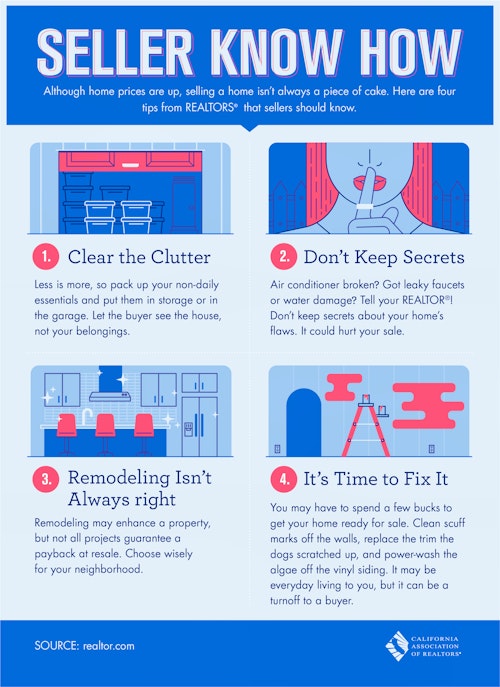 SELLER KNOW HOW

Although home prices are up, selling a home isn't always a piece of cake. Here are four tips from REALTORS® that sellers should know.

1. Clear the Clutter

Less is more, so pack up your non-daily essentials and put them in storage or in the garage. Let the buyer see the house, not your belongings.

2. Don't Keep Secrets

Air conditioner broken? Got leaky faucets or water damage? Tell your REALTOR®! Don't keep secrets about your home's flaws. It could hurt your sale.

3. Remodeling Isn't Always right

Remodeling may enhance a property, but not all projects guarantee a payback at resale. Choose wisely for your neighborhood.

4. It's Time to Fix It

You may have to spend a few bucks to get your home ready for sale. Clean scuff marks off the walls, replace the trim the dogs scratched up, and power-wash the algae off the vinyl siding. It may be everyday living to you, but it can be a turnoff to a buyer.

SOURCE: realtor.com

CALIFORNIA ASSOCIATION OF REALTORS®